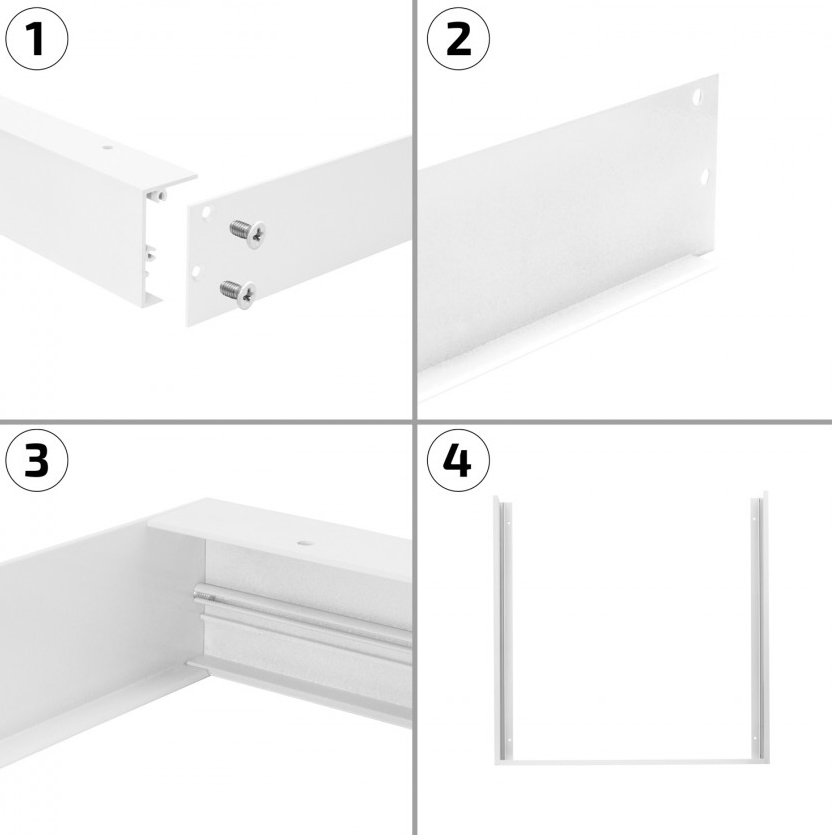 1

2

3

4